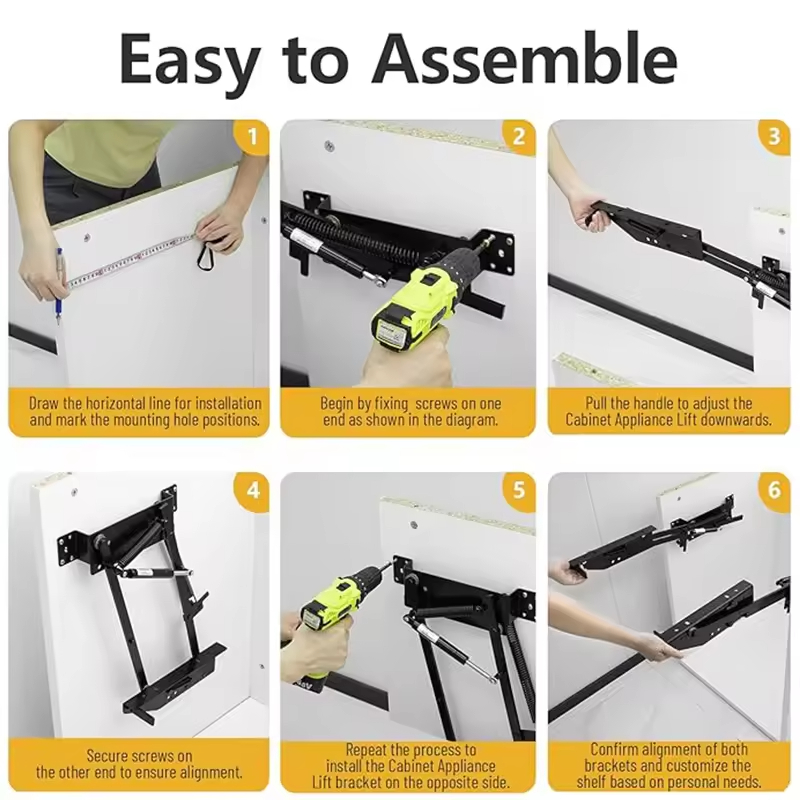 Easy to Assemble

1

Draw the horizontal line for installation and mark the mounting hole positions.

2

Begin by fixing screws on one end as shown in the diagram.

3

Pull the handle to adjust the Cabinet Appliance Lift downwards.

4

Secure screws on the other end to ensure alignment.

5

Repeat the process to install the Cabinet Appliance Lift bracket on the opposite side.

6

Confirm alignment of both brackets and customize the shelf based on personal needs.